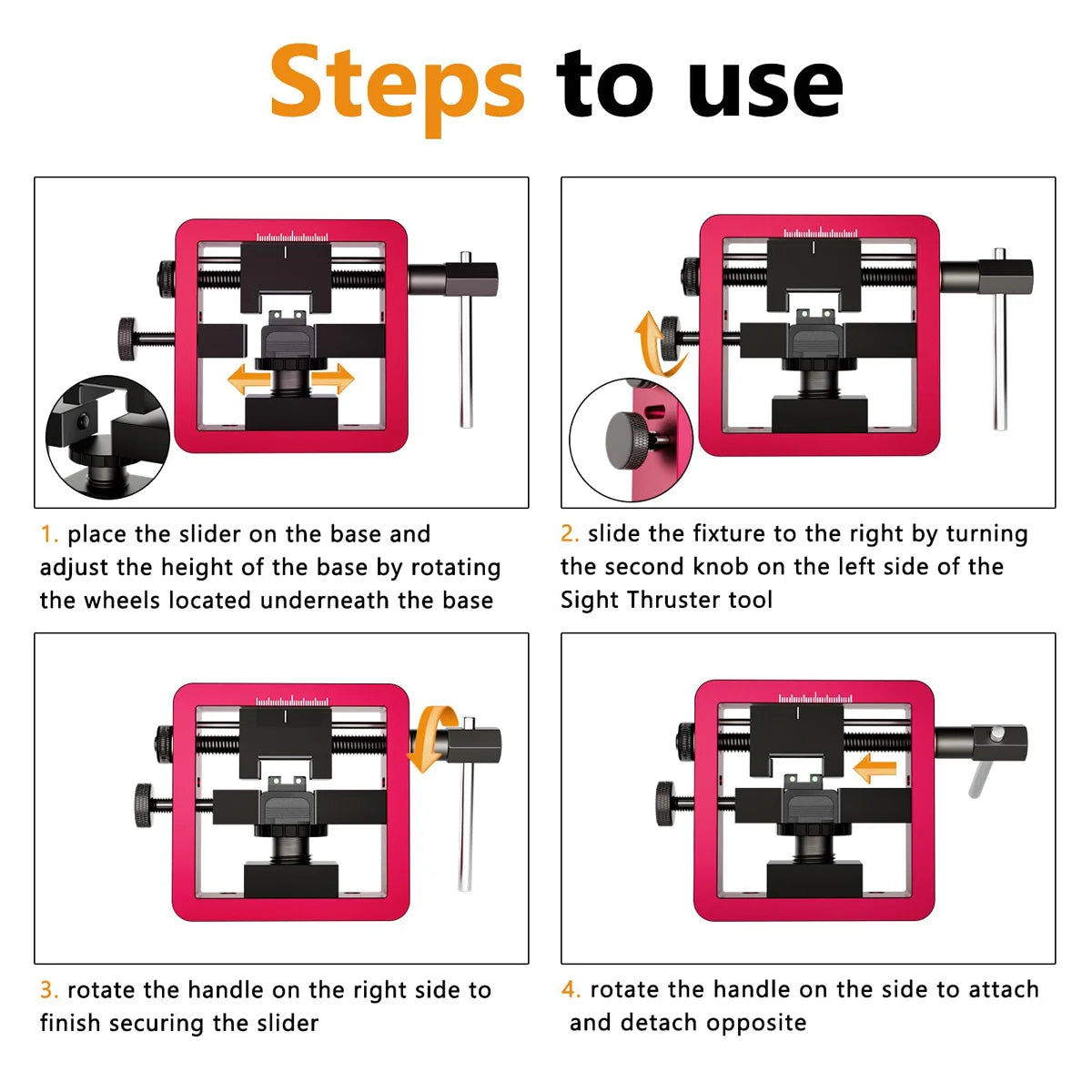 Steps to use

1. place the slider on the base and adjust the height of the base by rotating the wheels located underneath the base

2. slide the fixture to the right by turning the second knob on the left side of the Sight Thruster tool

3. rotate the handle on the right side to finish securing the slider

4. rotate the handle on the side to attach and detach opposite